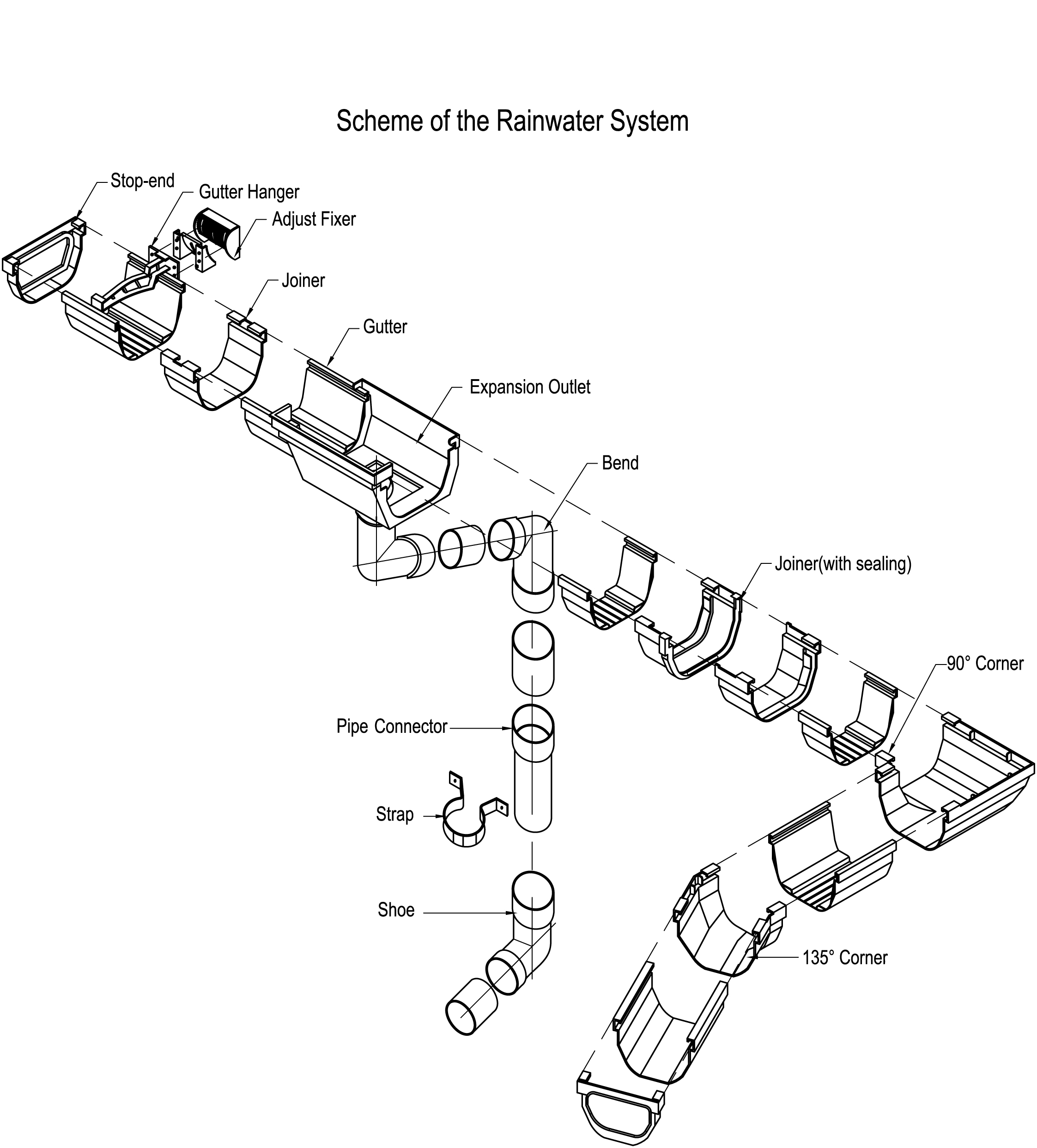 Scheme of the Rainwater System

Stop-end

Gutter Hanger

Adjust Fixer

Joiner

Gutter

Expansion Outlet

Bend

Joiner(with sealing)

90° Corner

Pipe Connector

Strap

Shoe

135° Corner